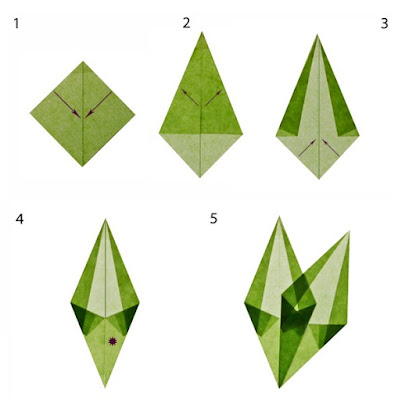 1

2

3

4

5